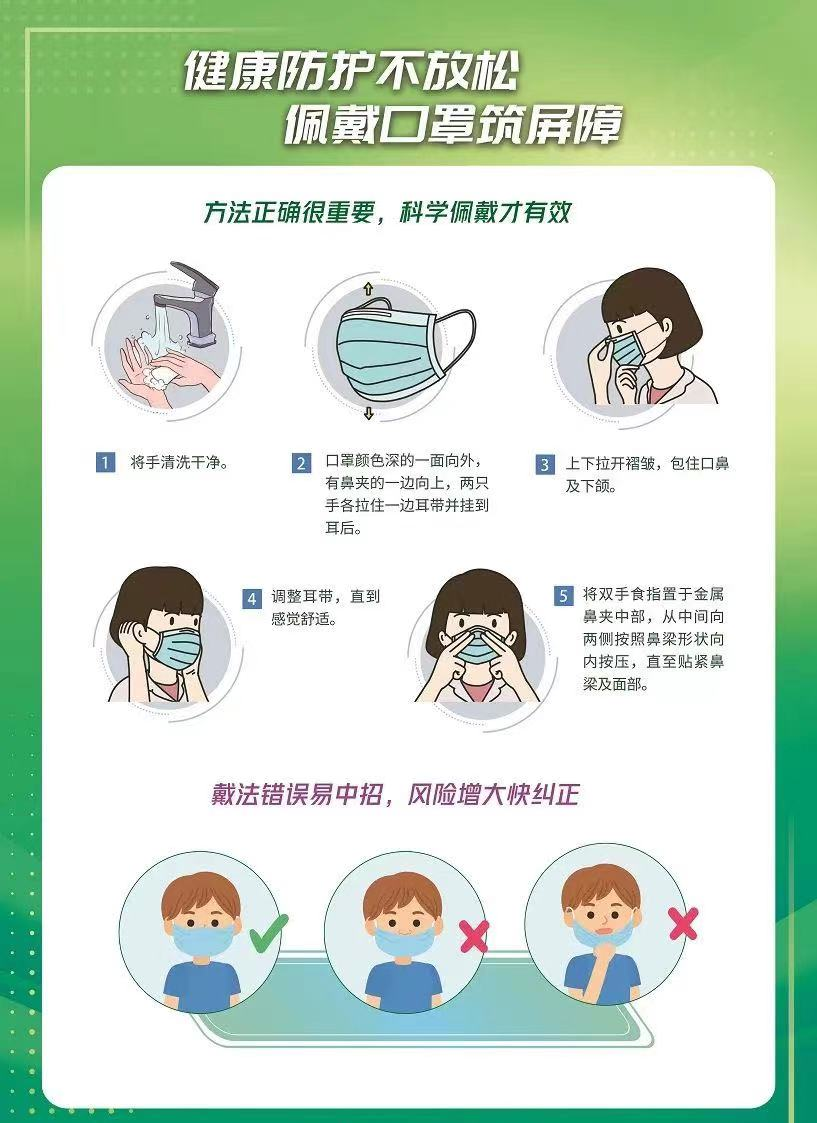 健康防护不放松
佩戴口罩筑屏障

方法正确很重要，科学佩戴才有效

1 将手清洗干净。

2 口罩颜色深的一面向外，有鼻夹的一边向上，两只手各拉住一边耳带并挂到耳后。

3 上下拉开褶皱，包住口鼻及下颌。

4 调整耳带，直到感觉舒适。

5 将双手食指置于金属鼻夹中部，从中间向两侧按照鼻梁形状向内按压，直至贴紧鼻梁及面部。

戴法错误易中招，风险增大快纠正